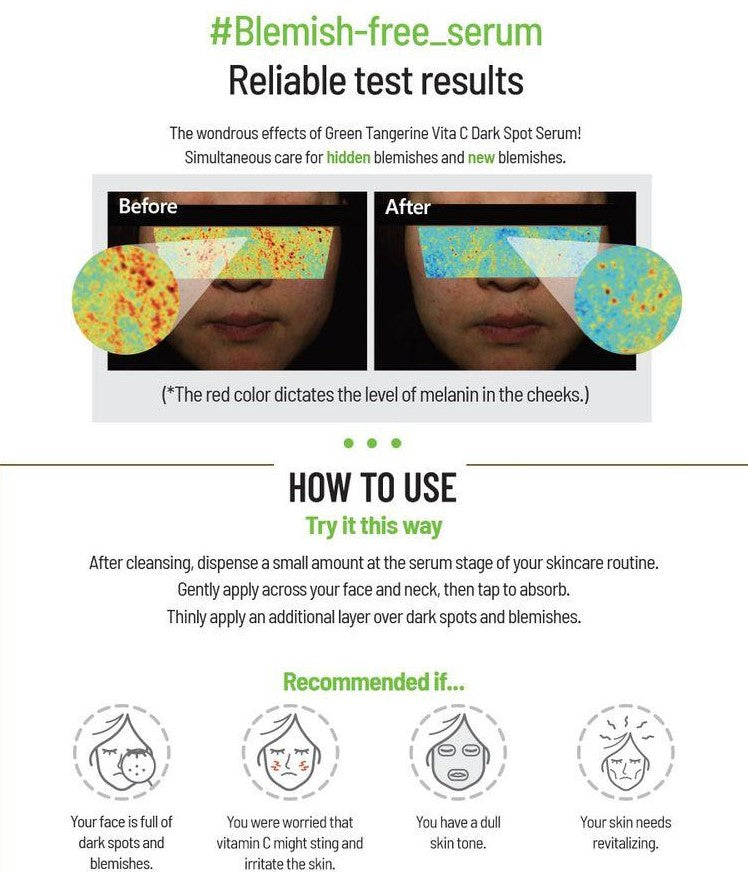 #Blemish-free_serum
Reliable test results

The wondrous effects of Green Tangerine Vita C Dark Spot Serum!
Simultaneous care for hidden blemishes and new blemishes.

Before

After

(*The red color dictates the level of melanin in the cheeks.)

HOW TO USE
Try it this way

After cleansing, dispense a small amount at the serum stage of your skincare routine.
Gently apply across your face and neck, then tap to absorb.
Thinly apply an additional layer over dark spots and blemishes.

Recommended if...

Your face is full of dark spots and blemishes.

You were worried that vitamin C might sting and irritate the skin.

You have a dull skin tone.

Your skin needs revitalizing.